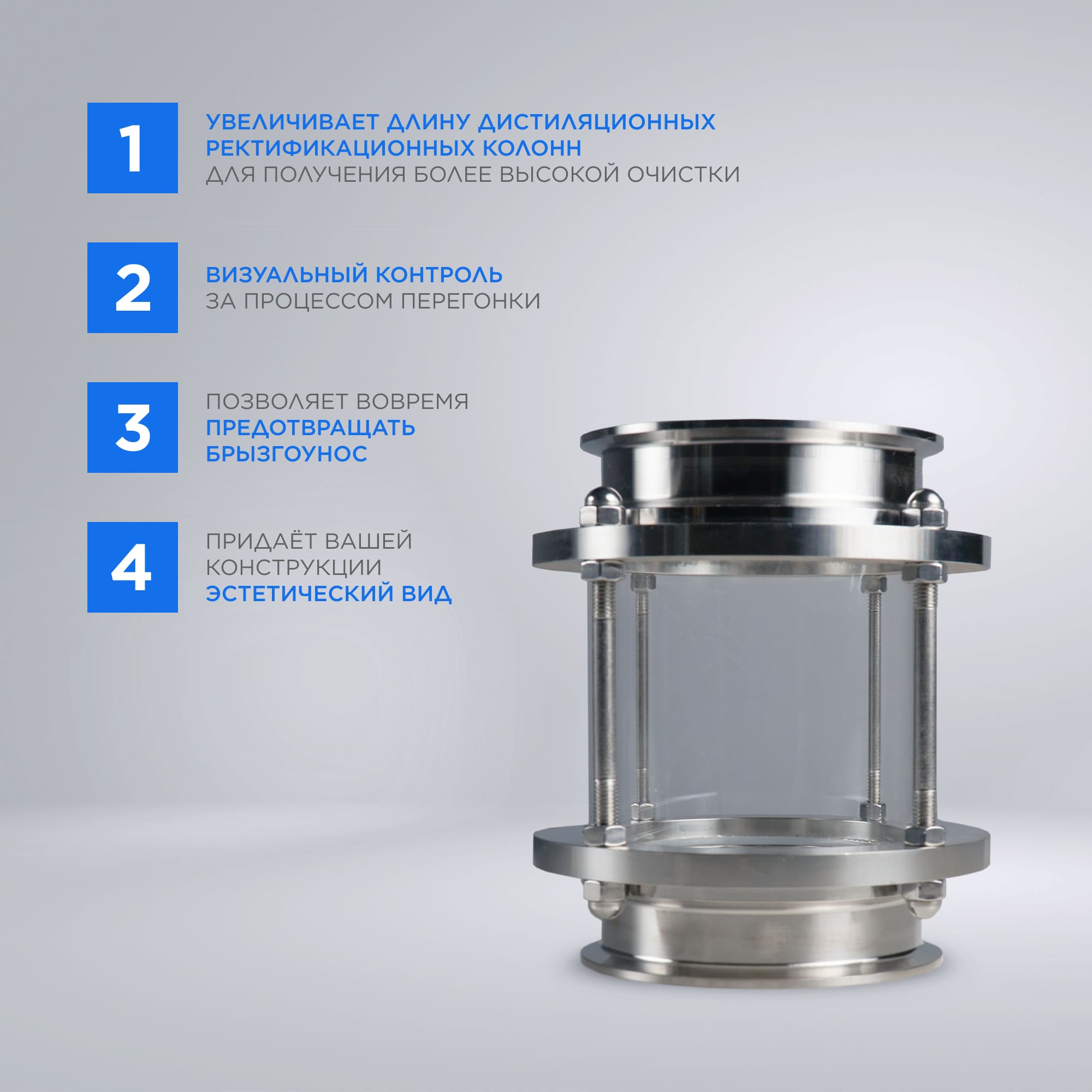 1

УВЕЛИЧИВАЕТ ДЛИНУ ДИСТИЛЯЦИОННЫХ РЕКТИФИКАЦИОННЫХ КОЛОНН ДЛЯ ПОЛУЧЕНИЯ БОЛЕЕ ВЫСОКОЙ ОЧИСТКИ

2

ВИЗУАЛЬНЫЙ КОНТРОЛЬ ЗА ПРОЦЕССОМ ПЕРЕГОНКИ

3

ПОЗВОЛЯЕТ ВОВРЕМЯ ПРЕДОТВРАЩАТЬ БРЫЗГОУНОС

4

ПРИДАЁТ ВАШЕЙ КОНСТРУКЦИИ ЭСТЕТИЧЕСКИЙ ВИД