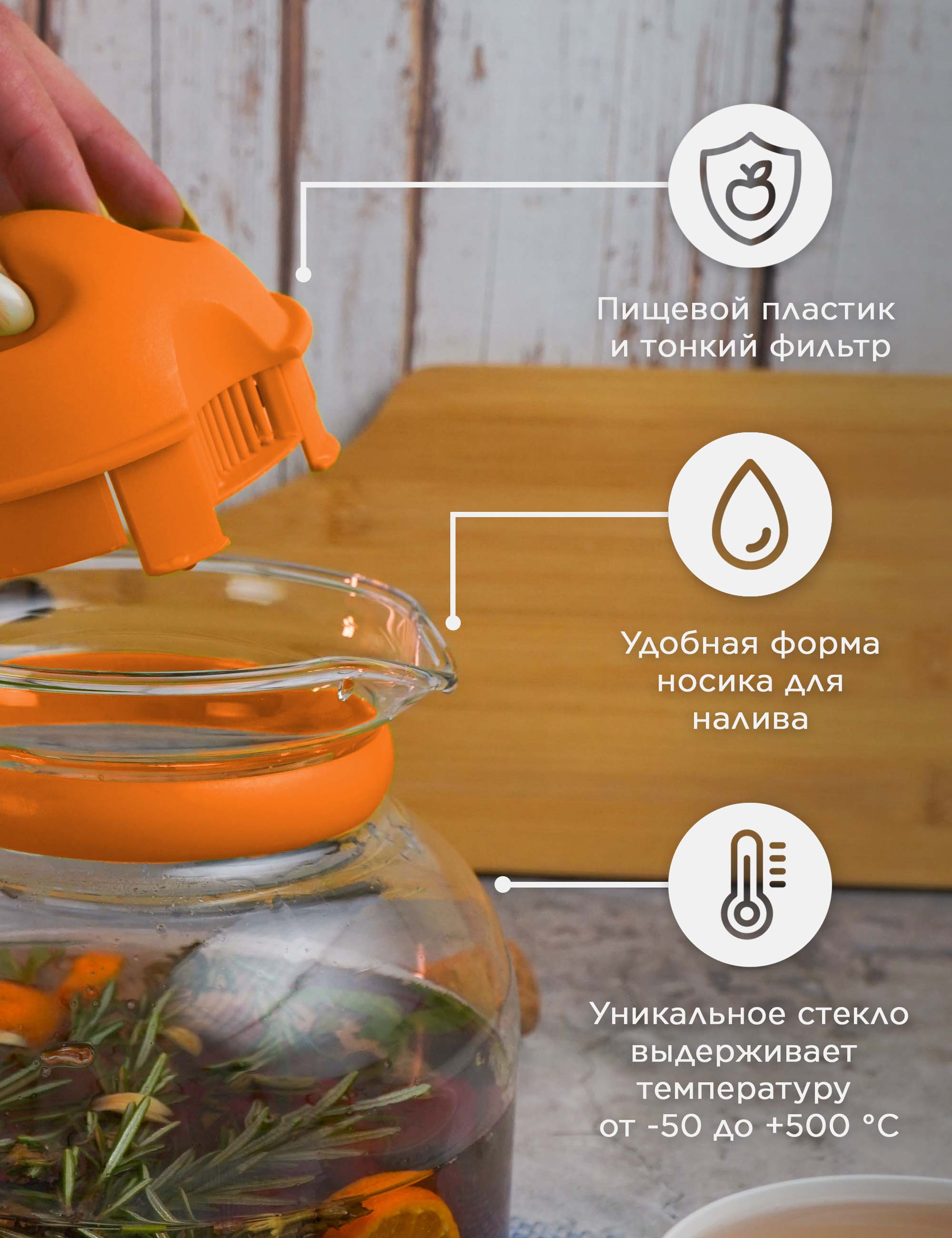 Пищевой пластик и тонкий фильтр

Удобная форма носика для налива

Уникальное стекло выдерживает температуру от -50 до +500 °C