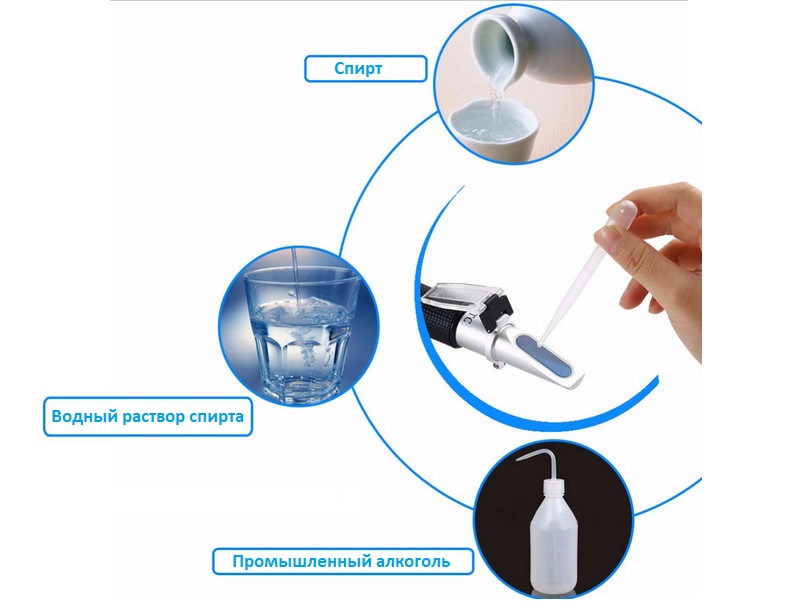 Спирт

Водный раствор спирта

Промышленный алкоголь