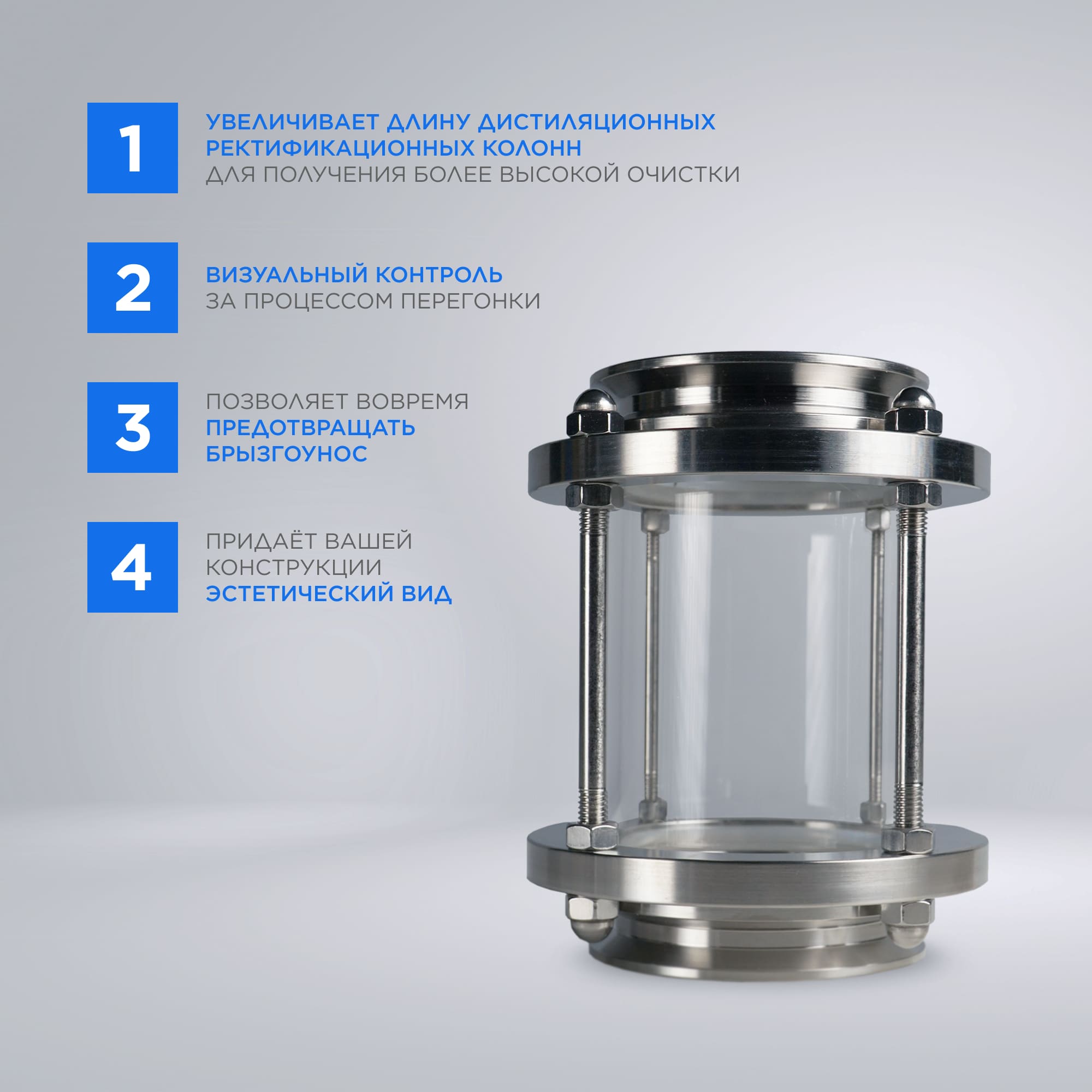 1

УВЕЛИЧИВАЕТ ДЛИНУ ДИСТИЛЯЦИОННЫХ РЕКТИФИКАЦИОННЫХ КОЛОНН ДЛЯ ПОЛУЧЕНИЯ БОЛЕЕ ВЫСОКОЙ ОЧИСТКИ

2

ВИЗУАЛЬНЫЙ КОНТРОЛЬ ЗА ПРОЦЕССОМ ПЕРЕГОНКИ

3

ПОЗВОЛЯЕТ ВОВРЕМЯ ПРЕДОТВРАЩАТЬ БРЫЗГОУНОС

4

ПРИДАЁТ ВАШЕЙ КОНСТРУКЦИИ ЭСТЕТИЧЕСКИЙ ВИД