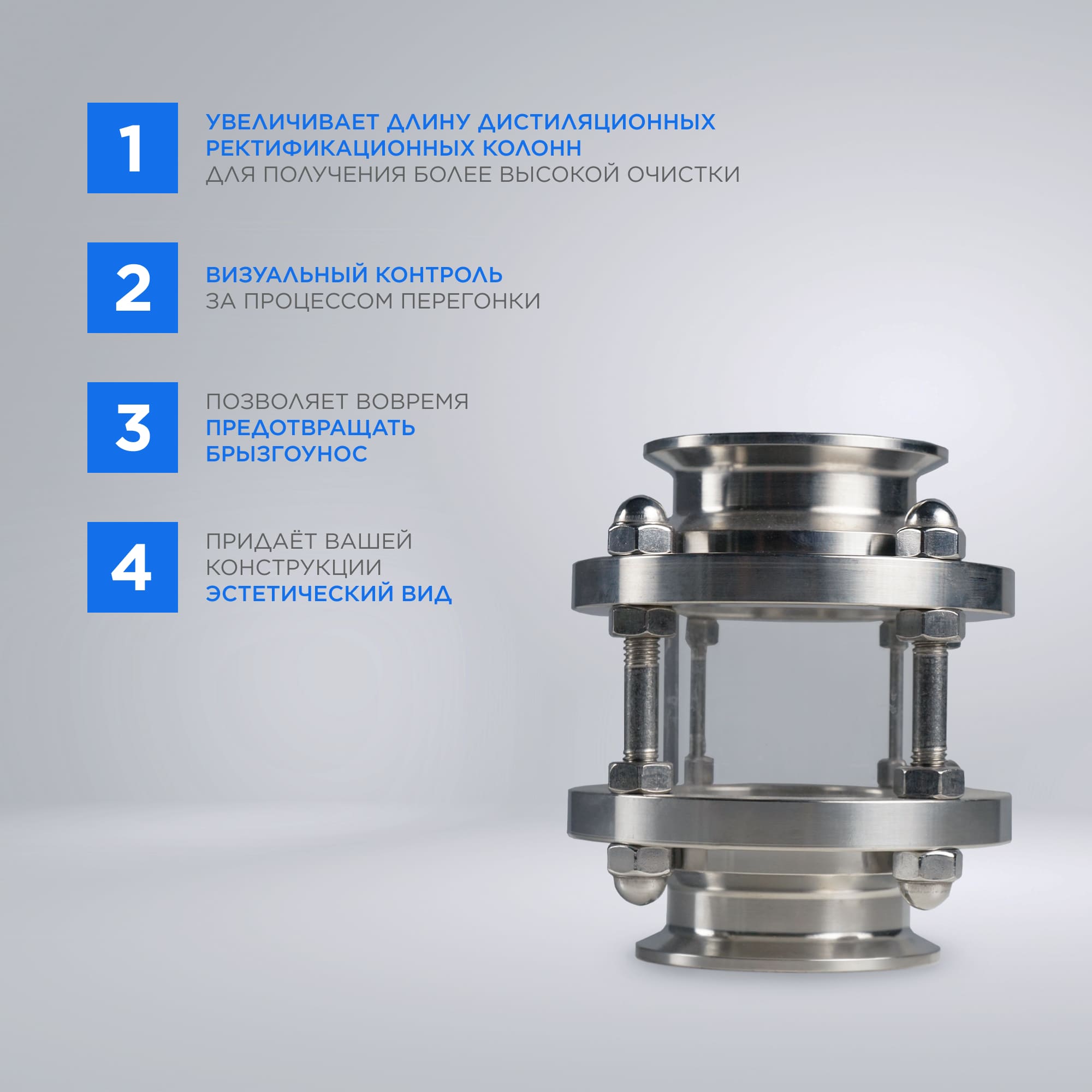 1

УВЕЛИЧИВАЕТ ДЛИНУ ДИСТИЛЯЦИОННЫХ РЕКТИФИКАЦИОННЫХ КОЛОНН ДЛЯ ПОЛУЧЕНИЯ БОЛЕЕ ВЫСОКОЙ ОЧИСТКИ

2

ВИЗУАЛЬНЫЙ КОНТРОЛЬ ЗА ПРОЦЕССОМ ПЕРЕГОНКИ

3

ПОЗВОЛЯЕТ ВОВРЕМЯ ПРЕДОТВРАЩАТЬ БРЫЗГОУНОС

4

ПРИДАЁТ ВАШЕЙ КОНСТРУКЦИИ ЭСТЕТИЧЕСКИЙ ВИД