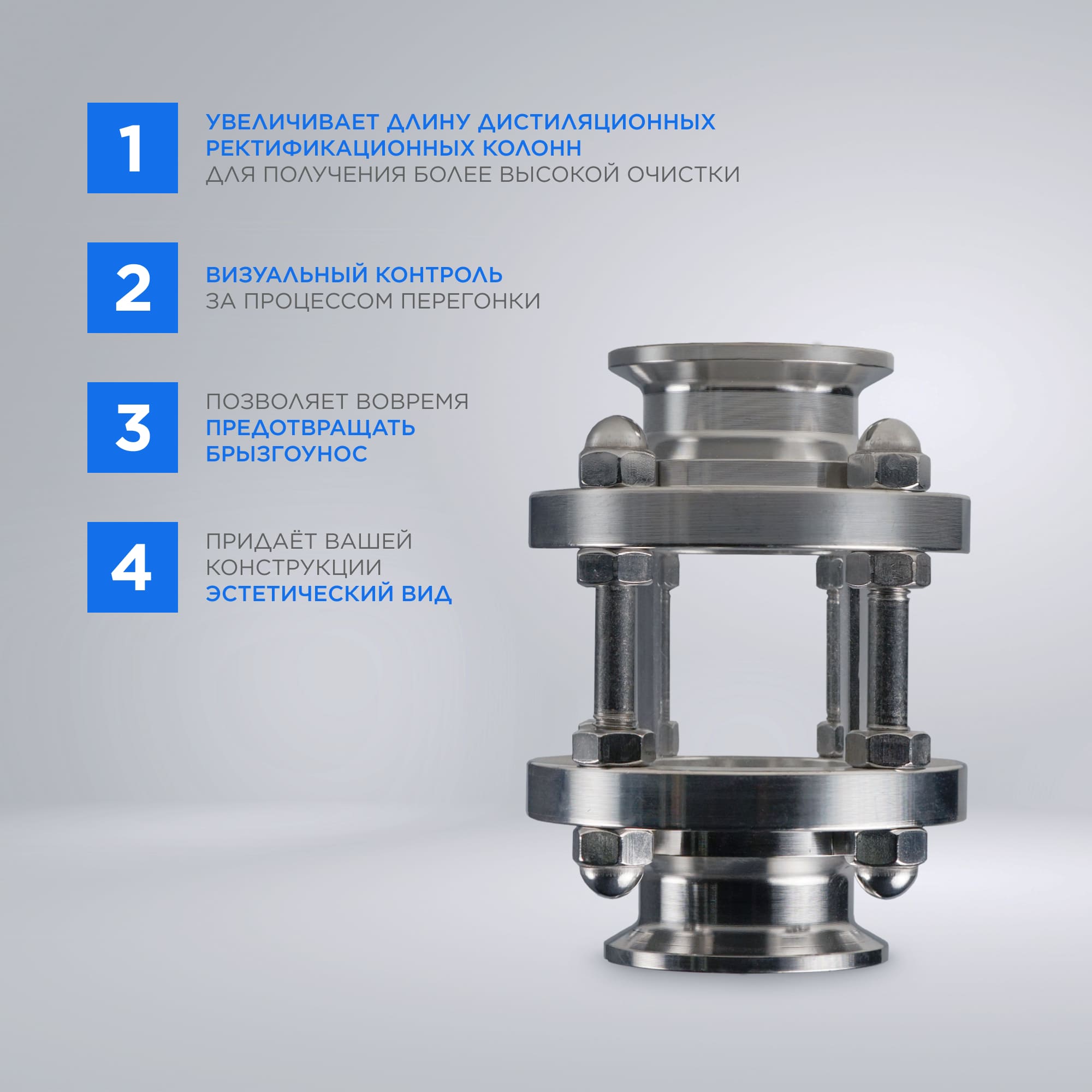 1

УВЕЛИЧИВАЕТ ДЛИНУ ДИСТИЛЯЦИОННЫХ РЕКТИФИКАЦИОННЫХ КОЛОНН
ДЛЯ ПОЛУЧЕНИЯ БОЛЕЕ ВЫСОКОЙ ОЧИСТКИ

2

ВИЗУАЛЬНЫЙ КОНТРОЛЬ
ЗА ПРОЦЕССОМ ПЕРЕГОНКИ

3

ПОЗВОЛЯЕТ ВОВРЕМЯ
ПРЕДОТВРАЩАТЬ
БРЫЗГОУНОС

4

ПРИДАЁТ ВАШЕЙ
КОНСТРУКЦИИ
ЭСТЕТИЧЕСКИЙ ВИД