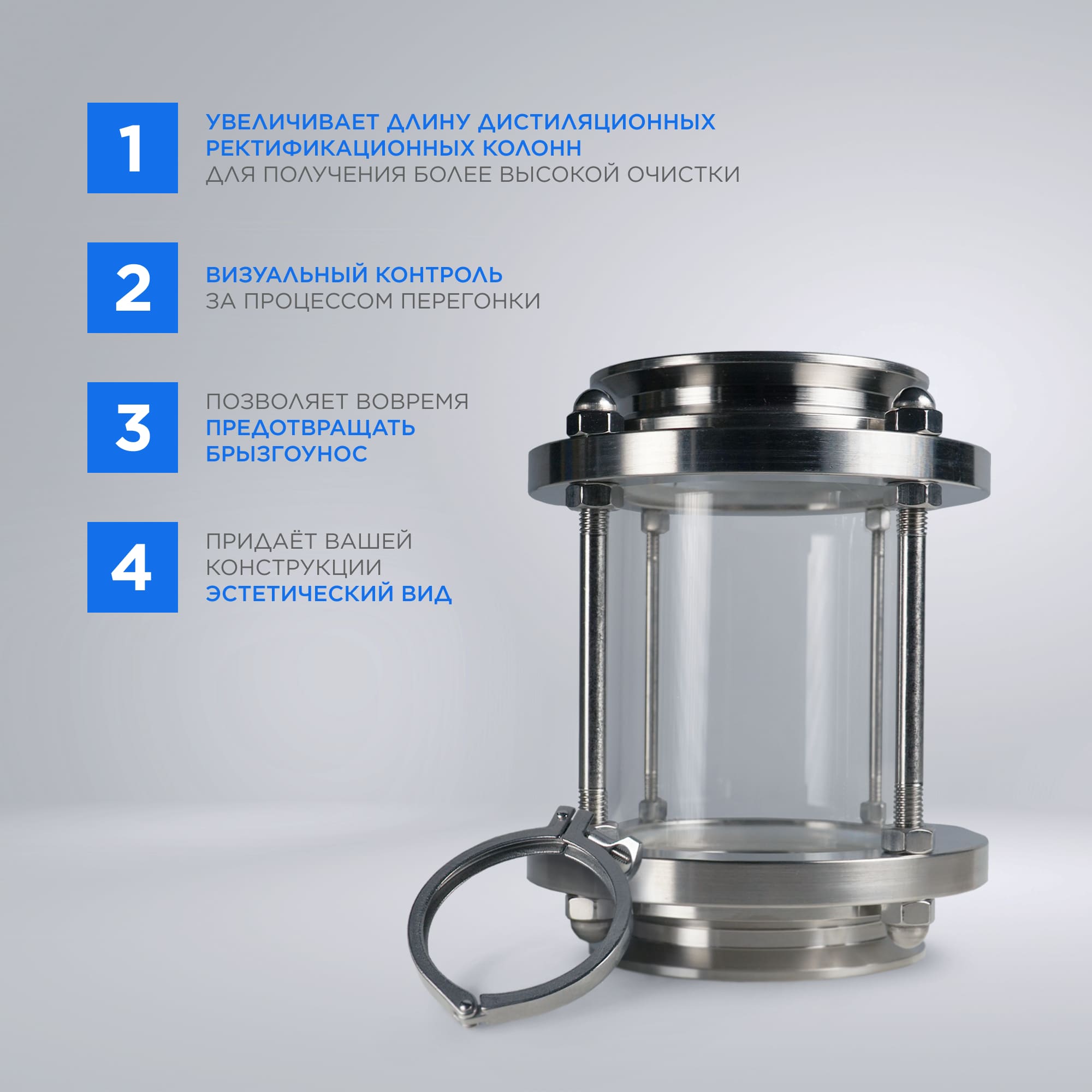 1

УВЕЛИЧИВАЕТ ДЛИНУ ДИСТИЛЯЦИОННЫХ РЕКТИФИКАЦИОННЫХ КОЛОНН ДЛЯ ПОЛУЧЕНИЯ БОЛЕЕ ВЫСОКОЙ ОЧИСТКИ

2

ВИЗУАЛЬНЫЙ КОНТРОЛЬ ЗА ПРОЦЕССОМ ПЕРЕГОНКИ

3

ПОЗВОЛЯЕТ ВОВРЕМЯ ПРЕДОТВРАЩАТЬ БРЫЗГОУНОС

4

ПРИДАЁТ ВАШЕЙ КОНСТРУКЦИИ ЭСТЕТИЧЕСКИЙ ВИД