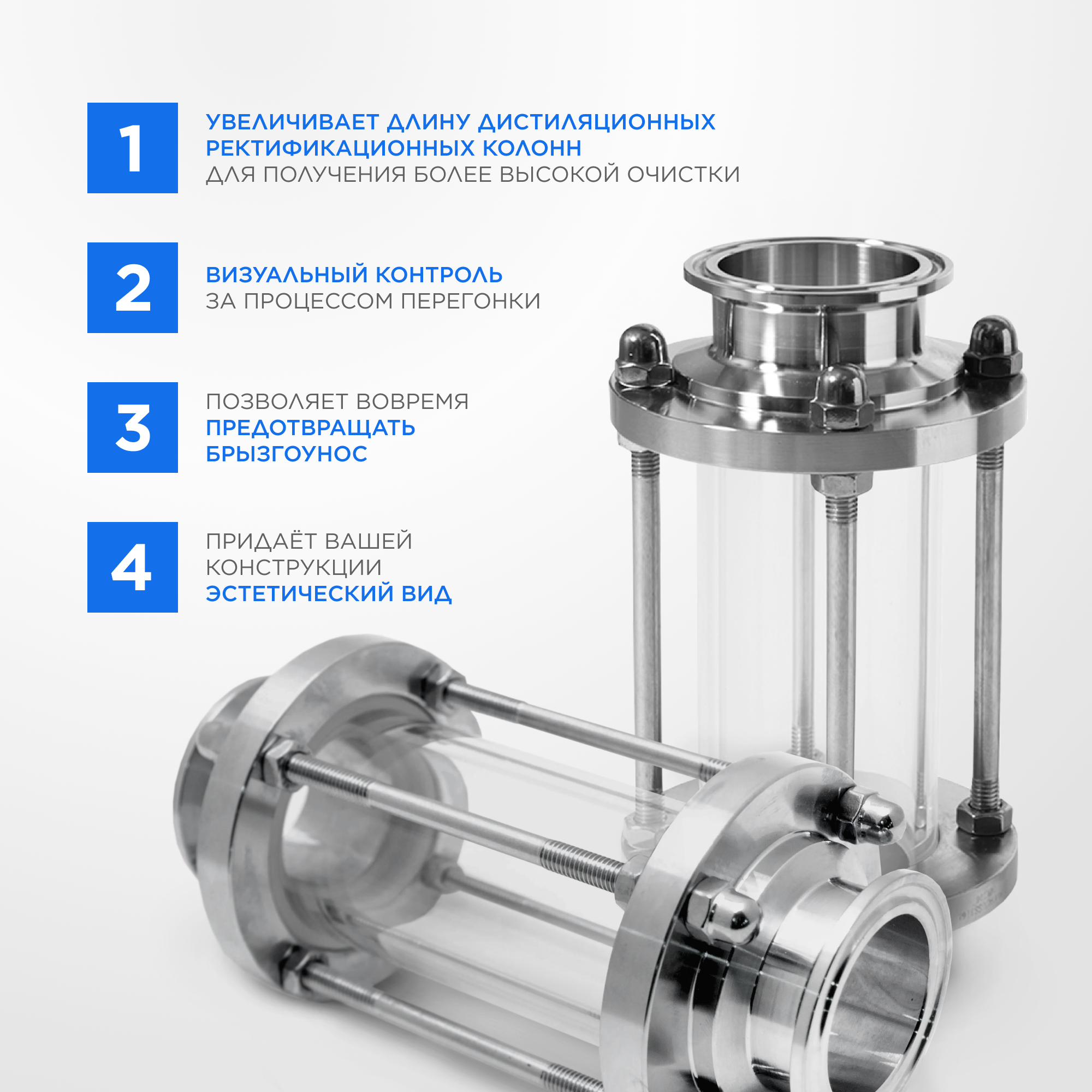 1

УВЕЛИЧИВАЕТ ДЛИНУ ДИСТИЛЯЦИОННЫХ РЕКТИФИКАЦИОННЫХ КОЛОНН ДЛЯ ПОЛУЧЕНИЯ БОЛЕЕ ВЫСОКОЙ ОЧИСТКИ

2

ВИЗУАЛЬНЫЙ КОНТРОЛЬ ЗА ПРОЦЕССОМ ПЕРЕГОНКИ

3

ПОЗВОЛЯЕТ ВОВРЕМЯ ПРЕДОТВРАЩАТЬ БРЫЗГОУНОС

4

ПРИДАЁТ ВАШЕЙ КОНСТРУКЦИИ ЭСТЕТИЧЕСКИЙ ВИД