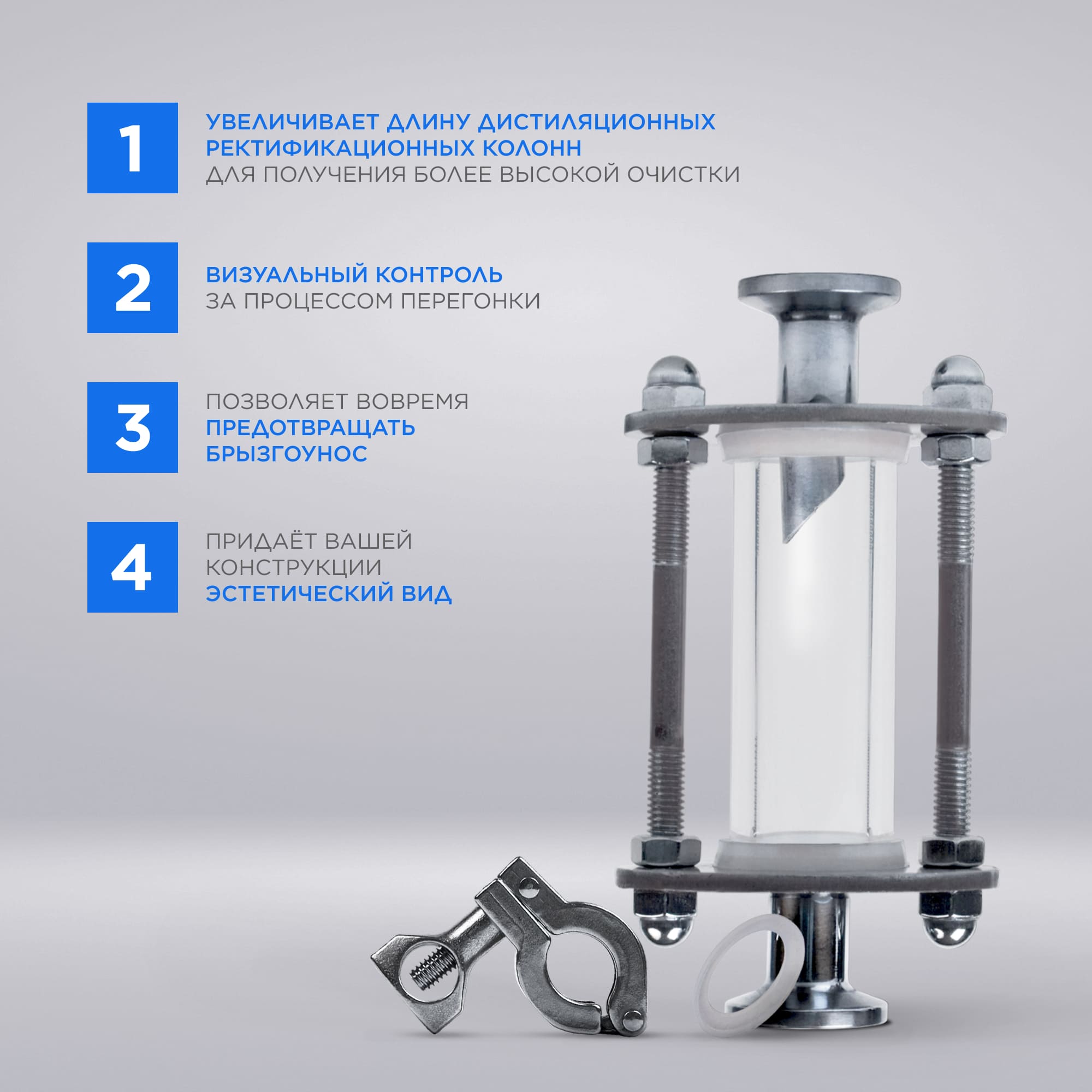 1

УВЕЛИЧИВАЕТ ДЛИНУ ДИСТИЛЯЦИОННЫХ РЕКТИФИКАЦИОННЫХ КОЛОНН ДЛЯ ПОЛУЧЕНИЯ БОЛЕЕ ВЫСОКОЙ ОЧИСТКИ

2

ВИЗУАЛЬНЫЙ КОНТРОЛЬ ЗА ПРОЦЕССОМ ПЕРЕГОНКИ

3

ПОЗВОЛЯЕТ ВОВРЕМЯ ПРЕДОТВРАЩАТЬ БРЫЗГОУНОС

4

ПРИДАЁТ ВАШЕЙ КОНСТРУКЦИИ ЭСТЕТИЧЕСКИЙ ВИД