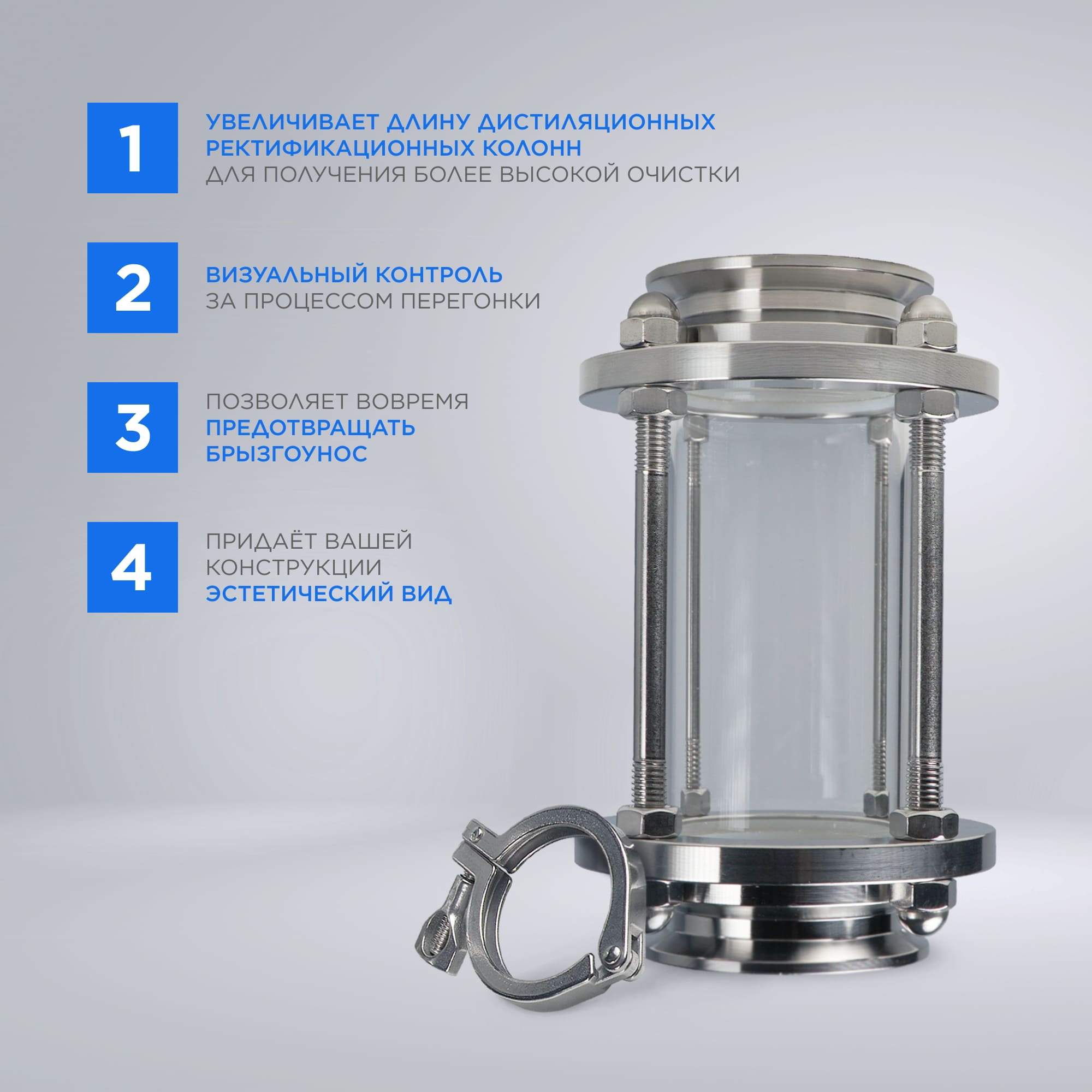 1

УВЕЛИЧИВАЕТ ДЛИНУ ДИСТИЛЯЦИОННЫХ РЕКТИФИКАЦИОННЫХ КОЛОНН ДЛЯ ПОЛУЧЕНИЯ БОЛЕЕ ВЫСОКОЙ ОЧИСТКИ

2

ВИЗУАЛЬНЫЙ КОНТРОЛЬ ЗА ПРОЦЕССОМ ПЕРЕГОНКИ

3

ПОЗВОЛЯЕТ ВОВРЕМЯ ПРЕДОТВРАЩАТЬ БРЫЗГОУНОС

4

ПРИДАЁТ ВАШЕЙ КОНСТРУКЦИИ ЭСТЕТИЧЕСКИЙ ВИД