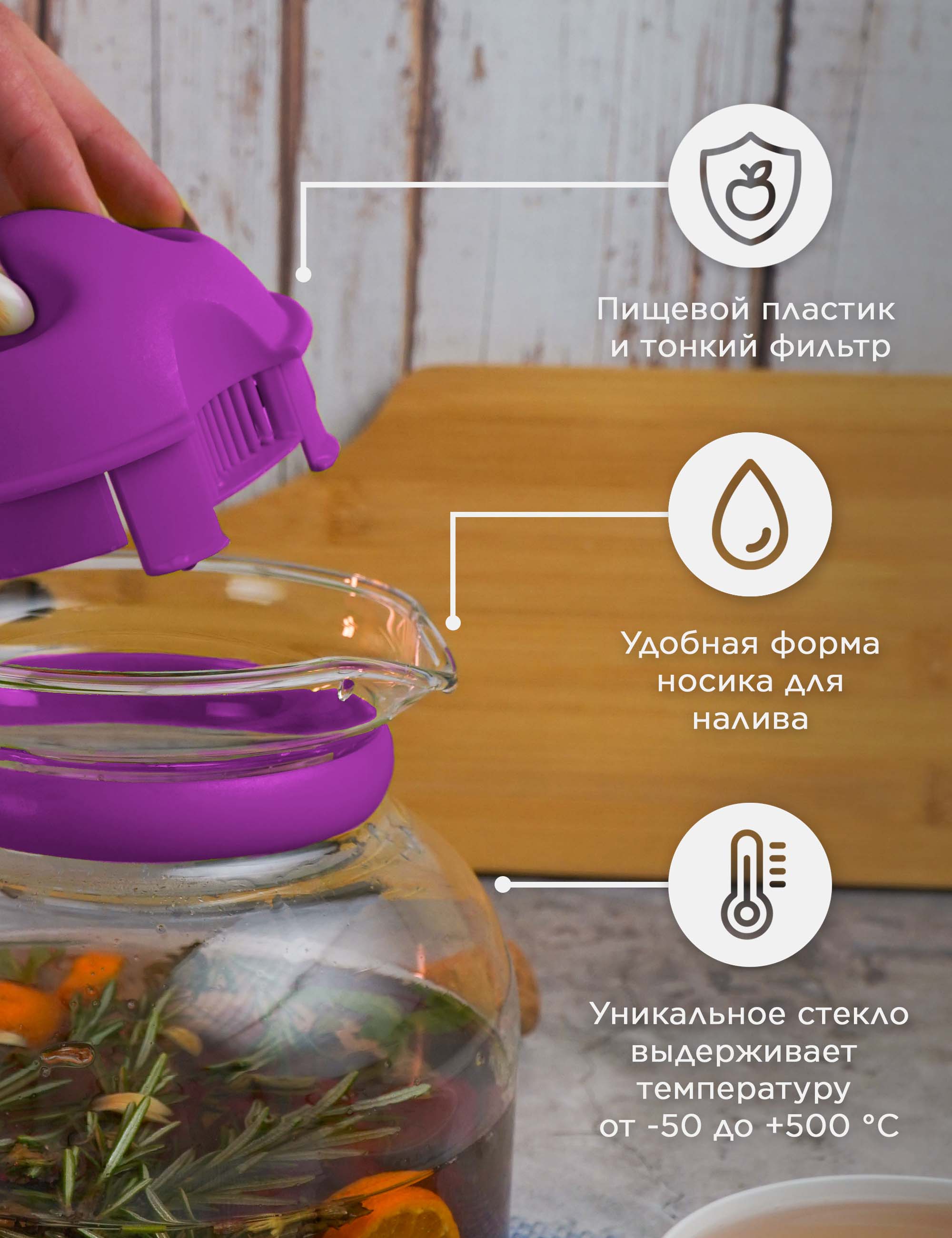 Пищевой пластик и тонкий фильтр

Удобная форма носика для налива

Уникальное стекло выдерживает температуру от -50 до +500 °C