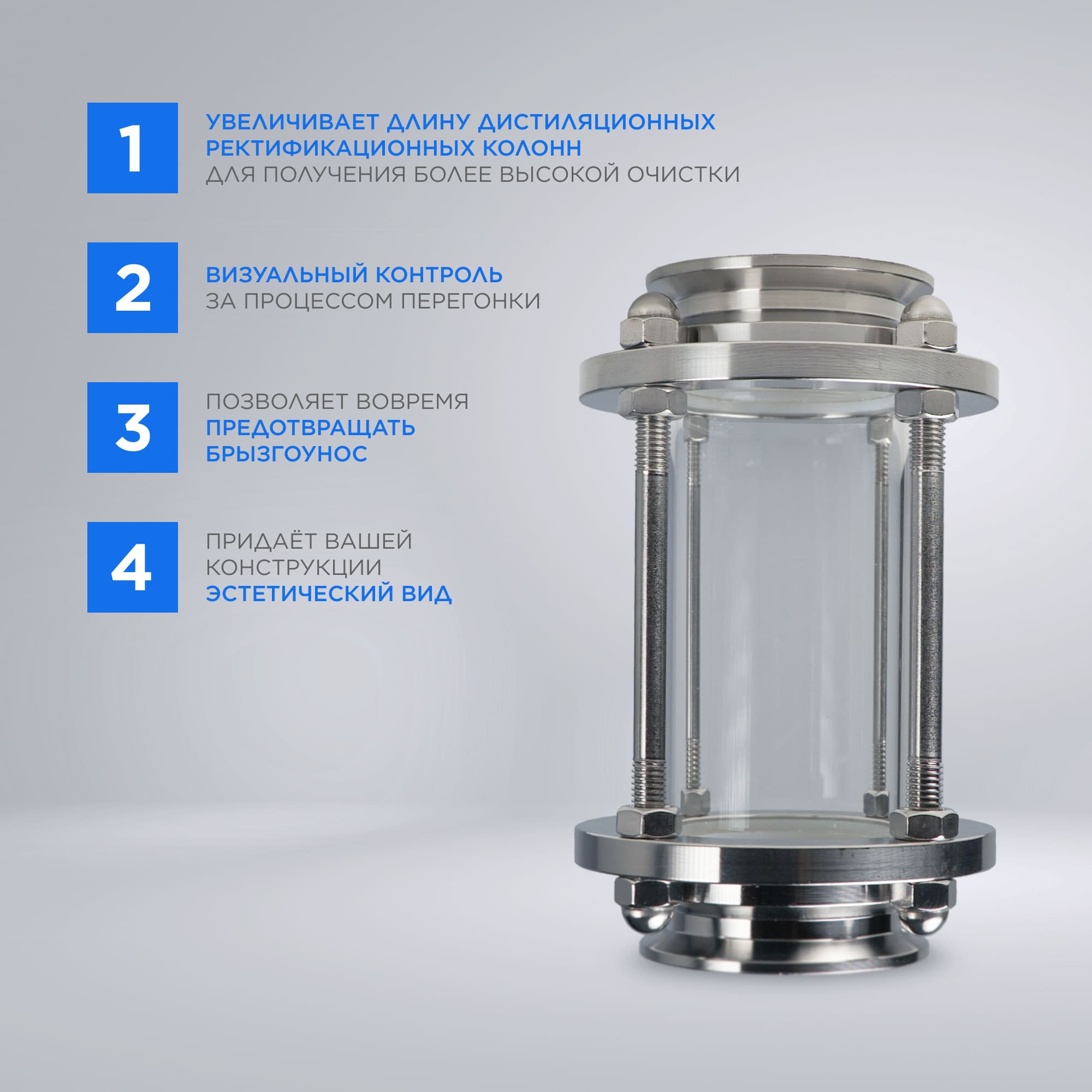 1

УВЕЛИЧИВАЕТ ДЛИНУ ДИСТИЛЯЦИОННЫХ РЕКТИФИКАЦИОННЫХ КОЛОНН ДЛЯ ПОЛУЧЕНИЯ БОЛЕЕ ВЫСОКОЙ ОЧИСТКИ

2

ВИЗУАЛЬНЫЙ КОНТРОЛЬ ЗА ПРОЦЕССОМ ПЕРЕГОНКИ

3

ПОЗВОЛЯЕТ ВОВРЕМЯ ПРЕДОТВРАЩАТЬ БРЫЗГОУНОС

4

ПРИДАЁТ ВАШЕЙ КОНСТРУКЦИИ ЭСТЕТИЧЕСКИЙ ВИД