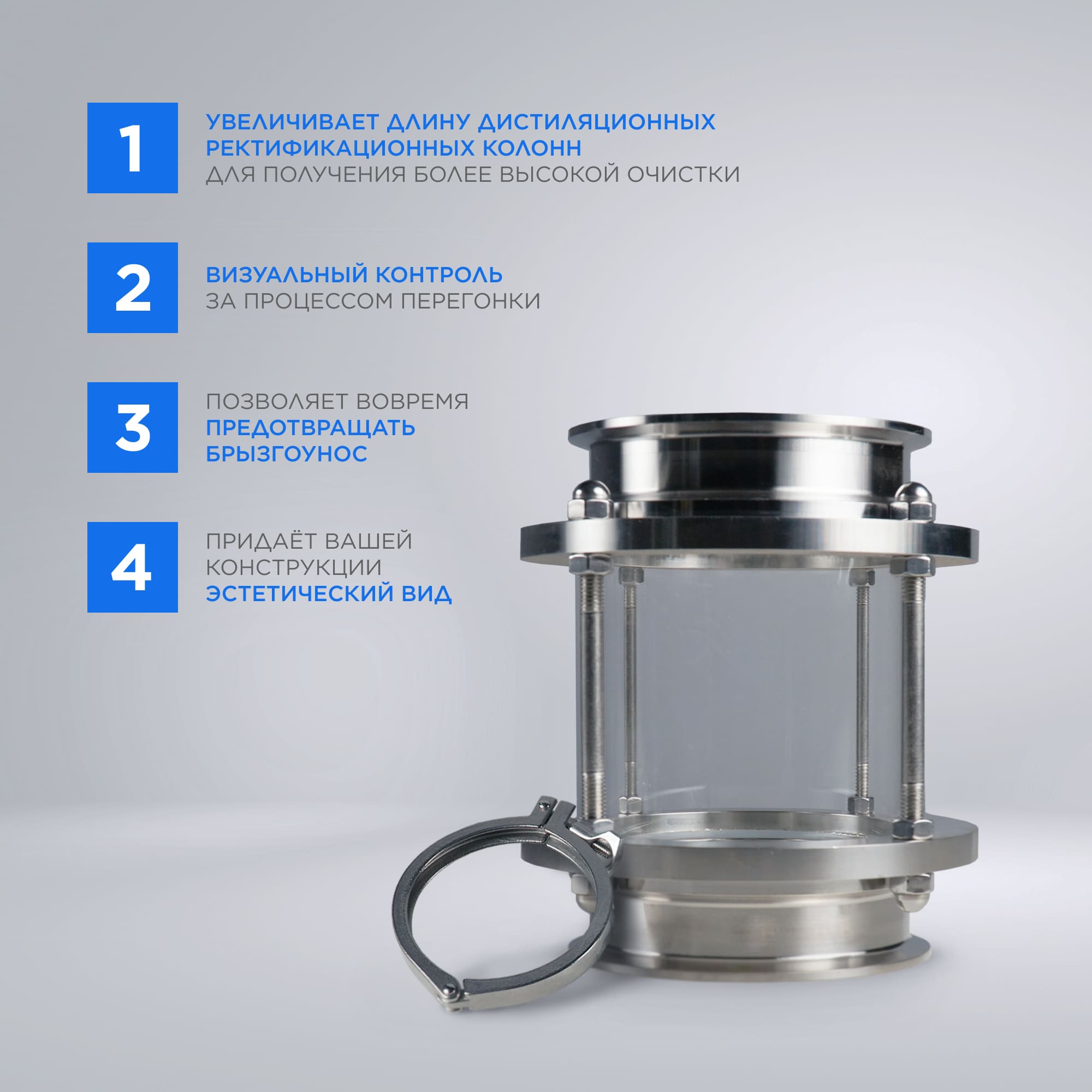 1

УВЕЛИЧИВАЕТ ДЛИНУ ДИСТИЛЯЦИОННЫХ РЕКТИФИКАЦИОННЫХ КОЛОНН ДЛЯ ПОЛУЧЕНИЯ БОЛЕЕ ВЫСОКОЙ ОЧИСТКИ

2

ВИЗУАЛЬНЫЙ КОНТРОЛЬ ЗА ПРОЦЕССОМ ПЕРЕГОНКИ

3

ПОЗВОЛЯЕТ ВОВРЕМЯ ПРЕДОТВРАЩАТЬ БРЫЗГОУНОС

4

ПРИДАЁТ ВАШЕЙ КОНСТРУКЦИИ ЭСТЕТИЧЕСКИЙ ВИД