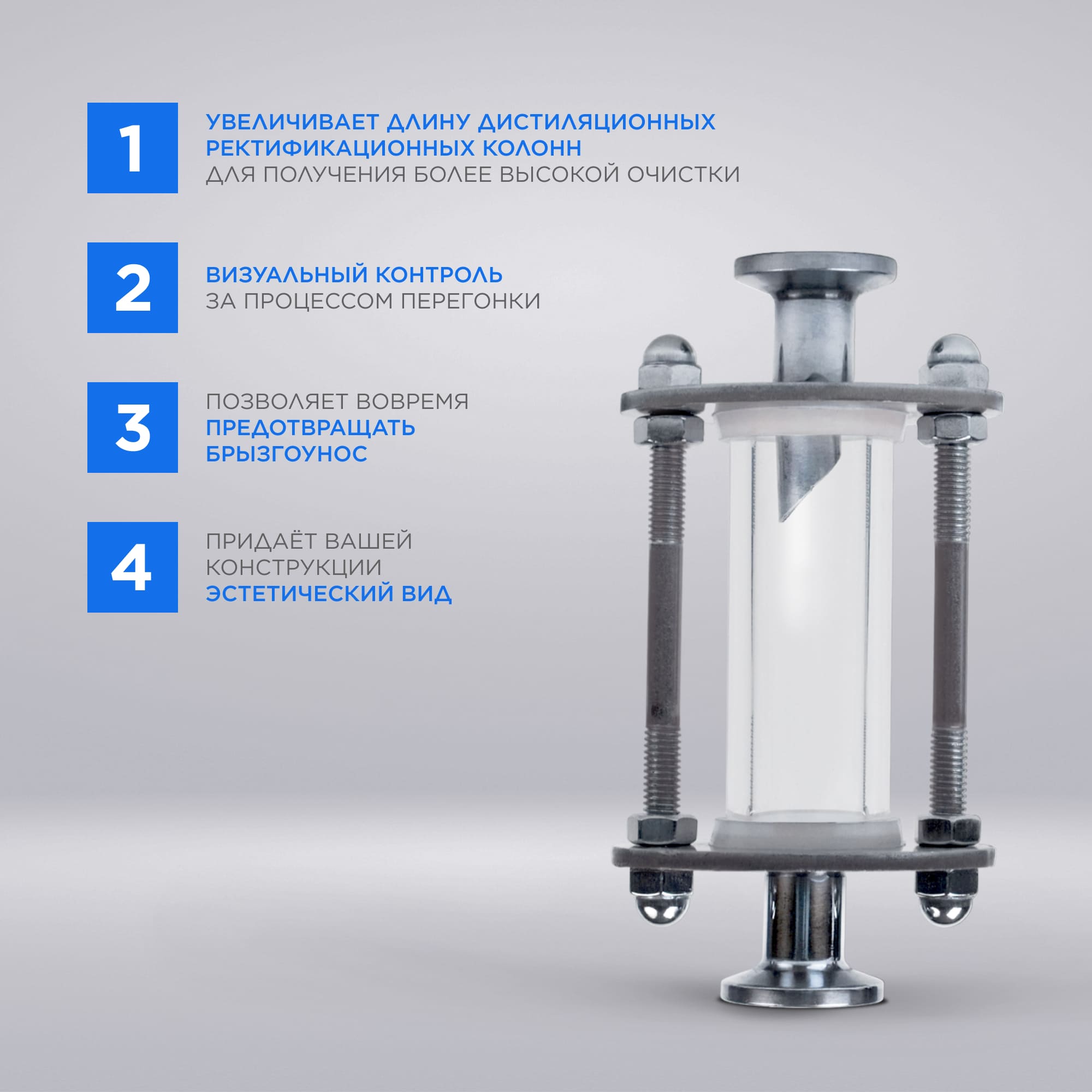 1

УВЕЛИЧИВАЕТ ДЛИНУ ДИСТИЛЯЦИОННЫХ РЕКТИФИКАЦИОННЫХ КОЛОНН ДЛЯ ПОЛУЧЕНИЯ БОЛЕЕ ВЫСОКОЙ ОЧИСТКИ

2

ВИЗУАЛЬНЫЙ КОНТРОЛЬ ЗА ПРОЦЕССОМ ПЕРЕГОНКИ

3

ПОЗВОЛЯЕТ ВОВРЕМЯ ПРЕДОТВРАЩАТЬ БРЫЗГОУНОС

4

ПРИДАЁТ ВАШЕЙ КОНСТРУКЦИИ ЭСТЕТИЧЕСКИЙ ВИД